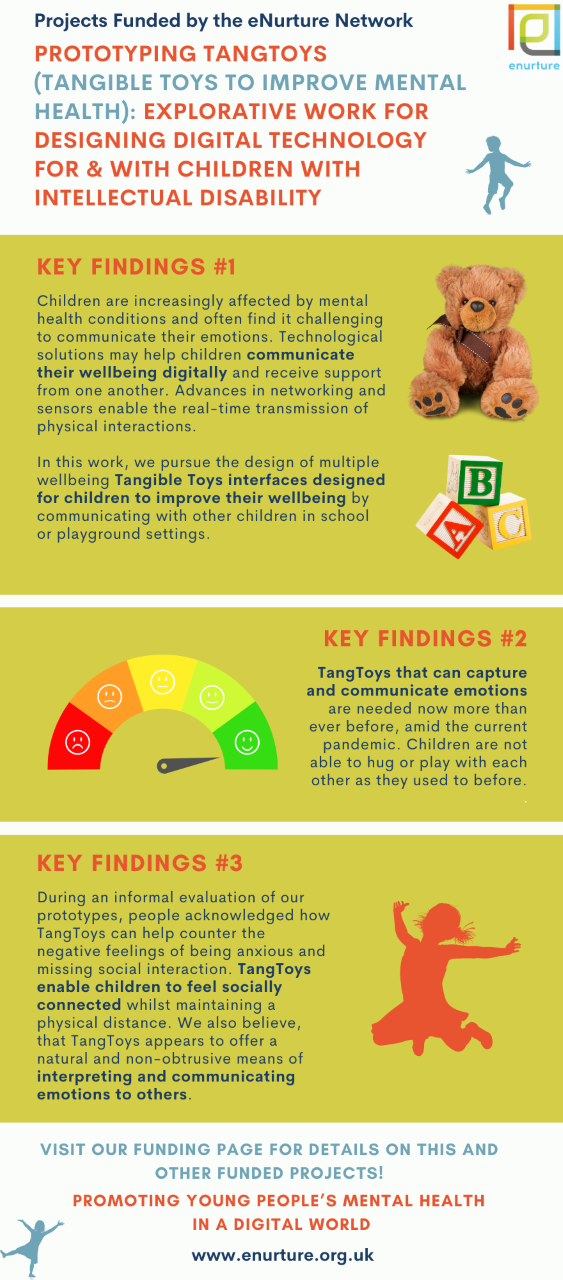 Projects Funded by the eNurture Network

enurture

PROTOTYPING TANGTOYS (TANGIBLE TOYS TO IMPROVE MENTAL HEALTH): EXPLORATIVE WORK FOR DESIGNING DIGITAL TECHNOLOGY FOR & WITH CHILDREN WITH INTELLECTUAL DISABILITY

KEY FINDINGS #1

Children are increasingly affected by mental health conditions and often find it challenging to communicate their emotions. Technological solutions may help children communicate their wellbeing digitally and receive support from one another. Advances in networking and sensors enable the real-time transmission of physical interactions.

In this work, we pursue the design of multiple wellbeing Tangible Toys interfaces designed for children to improve their wellbeing by communicating with other children in school or playground settings.

B
A
C

KEY FINDINGS #2

TangToys that can capture and communicate emotions are needed now more than ever before, amid the current pandemic. Children are not able to hug or play with each other as they used to before.

KEY FINDINGS #3

During an informal evaluation of our prototypes, people acknowledged how TangToys can help counter the negative feelings of being anxious and missing social interaction. TangToys enable children to feel socially connected whilst maintaining a physical distance. We also believe, that TangToys appears to offer a natural and non-obtrusive means of interpreting and communicating emotions to others.

VISIT OUR FUNDING PAGE FOR DETAILS ON THIS AND OTHER FUNDED PROJECTS!

PROMOTING YOUNG PEOPLE'S MENTAL HEALTH IN A DIGITAL WORLD

www.enurture.org.uk